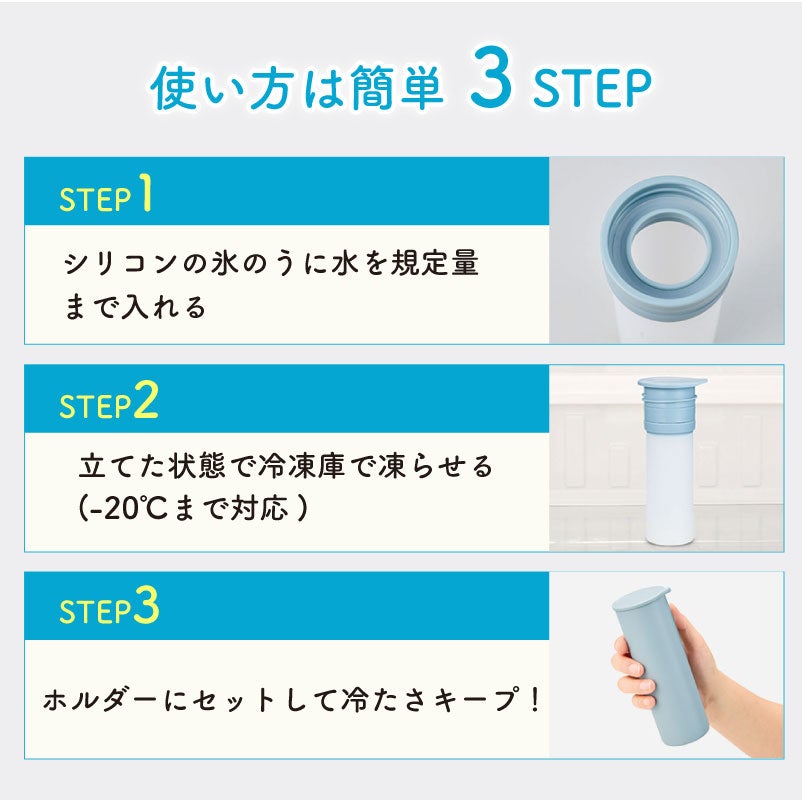 使い方は簡単 3 STEP

STEP1

シリコンの氷のうに水を規定量まで入れる

STEP2

立てた状態で冷凍庫で凍らせる (-20℃まで対応)

STEP3

ホルダーにセットして冷たさキープ!