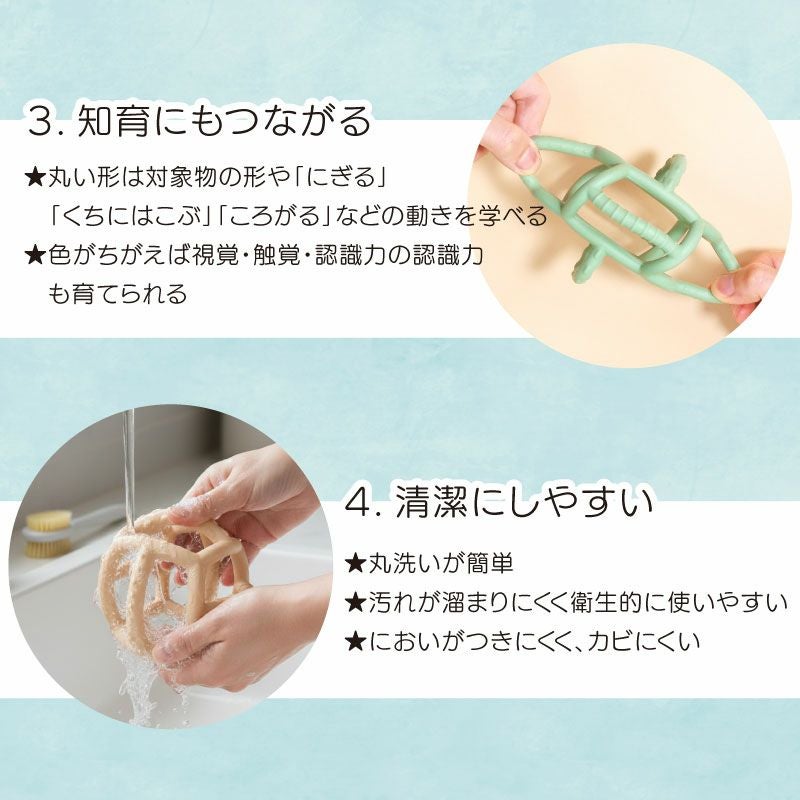 3. 知育にもつながる

★丸い形は対象物の形や「にぎる」「くちにはこぶ」「ころがる」などの動きを学べる
★色がちがえば視覚・触覚・認識力の認識力も育てられる

4. 清潔にしやすい

★丸洗いが簡単
★汚れが溜まりにくく衛生的に使いやすい
★においがつきにくく、カビにくい