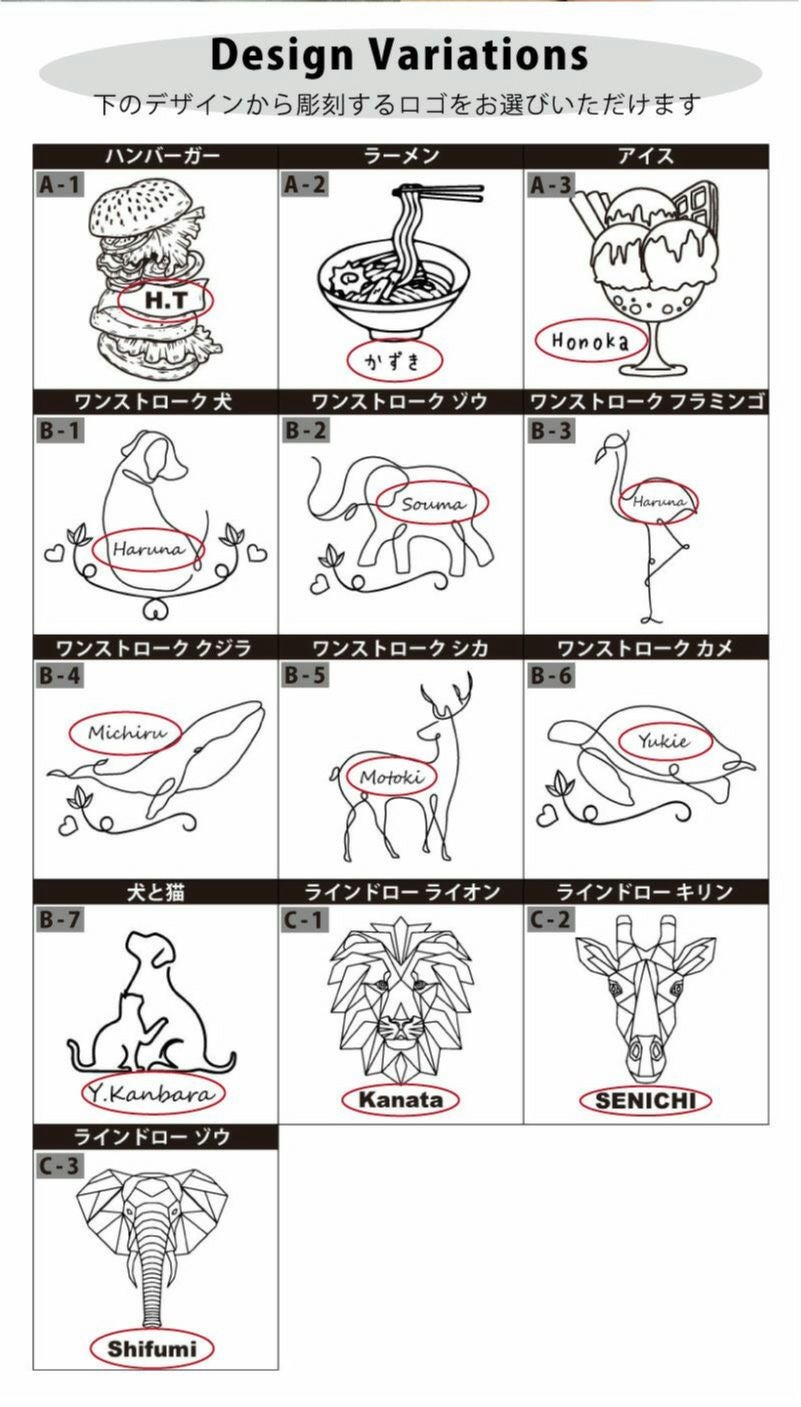 Design Variations

下のデザインから彫刻するロゴをお選びいただけます

ハンバーガー
A-1
H.T

ラーメン
A-2
かずき

アイス
A-3
Honoka

ワンストローク 犬
B-1
Haruna

ワンストローク ゾウ
B-2
Souma

ワンストローク フラミンゴ
B-3
Haruna

ワンストローク クジラ
B-4
Michiru

ワンストローク シカ
B-5
Motoki

ワンストローク カメ
B-6
Yukie

犬と猫
B-7
Y.Kanbara

ラインドロー ライオン
C-1
Kanata

ラインドロー キリン
C-2
SENICHI

ラインドロー ゾウ
C-3
Shifumi