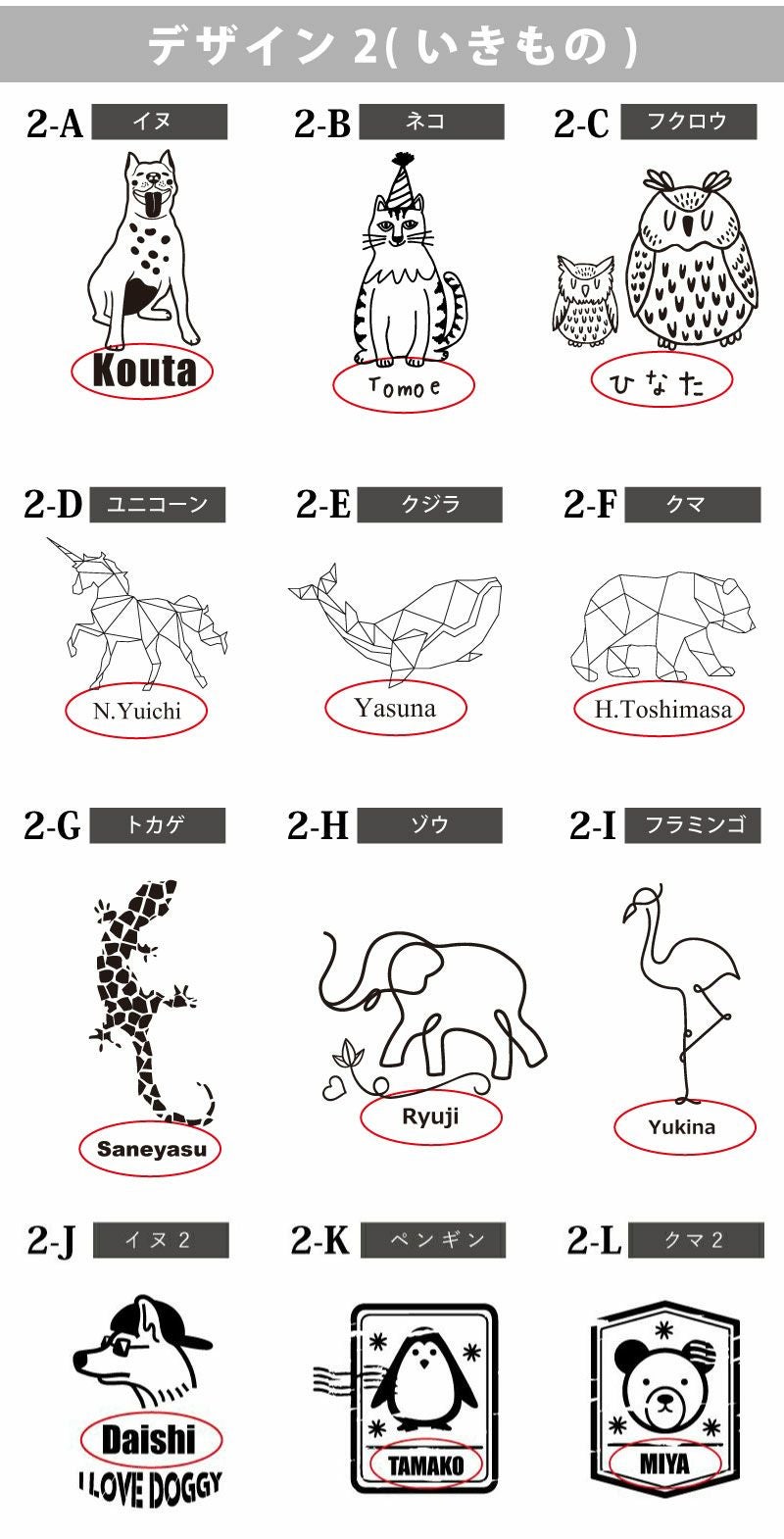 デザイン 2( いきもの )

2-A イヌ

Kouta

2-B ネコ

Tomoe

2-C フクロウ

ひなた

2-D ユニコーン

N.Yuichi

2-E クジラ

Yasuna

2-F クマ

H.Toshimasa

2-G トカゲ

Saneyasu

2-H ゾウ

Ryuji

2-I フラミンゴ

Yukina

2-J イヌ 2

Daishi
I LOVE DOGGY

2-K ペンギン

TAMAKO

2-L クマ 2

MIYA