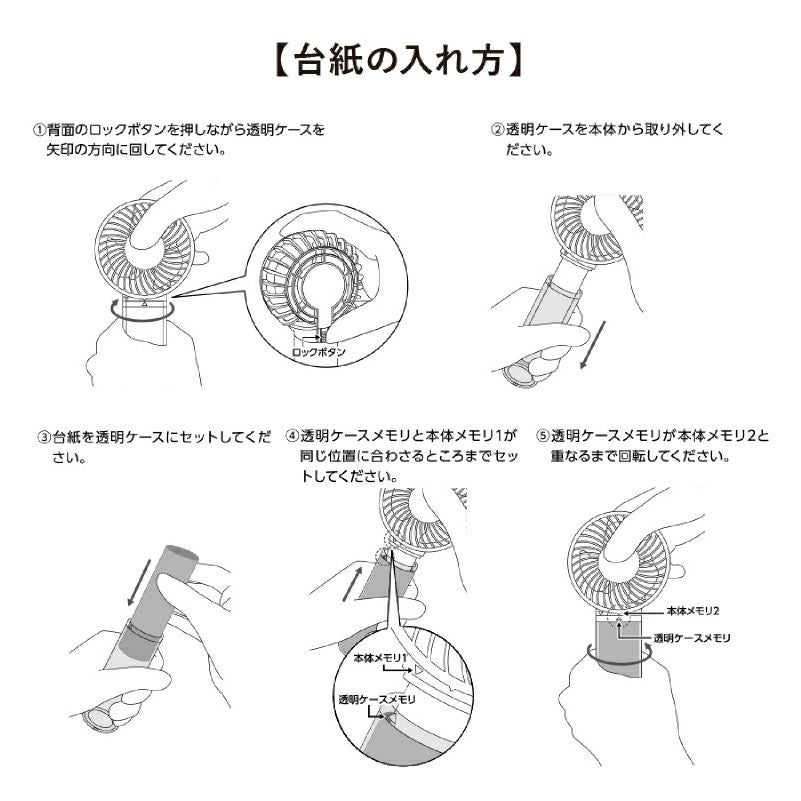 【台紙の入れ方】

①背面のロックボタンを押しながら透明ケースを矢印の方向に回してください。

ロックボタン

②透明ケースを本体から取り外してください。

③台紙を透明ケースにセットしてください。

④透明ケースメモリと本体メモリ1が同じ位置に合わさるところまでセットしてください。

本体メモリ1

透明ケースメモリ

⑤透明ケースメモリが本体メモリ2と重なるまで回転してください。

本体メモリ2

透明ケースメモリ