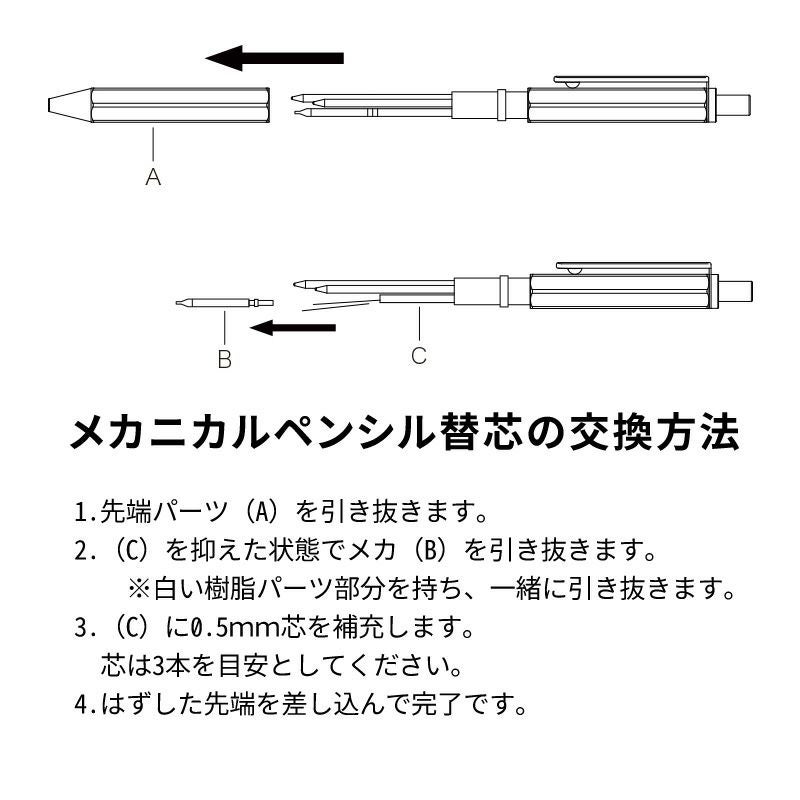 A

B

C

メカニカルペンシル替芯の交換方法

1.先端パーツ（A）を引き抜きます。
2.（C）を抑えた状態でメカ（B）を引き抜きます。
※白い樹脂パーツ部分を持ち、一緒に引き抜きます。
3.（C）に0.5mm芯を補充します。
芯は3本を目安としてください。
4.はずした先端を差し込んで完了です。