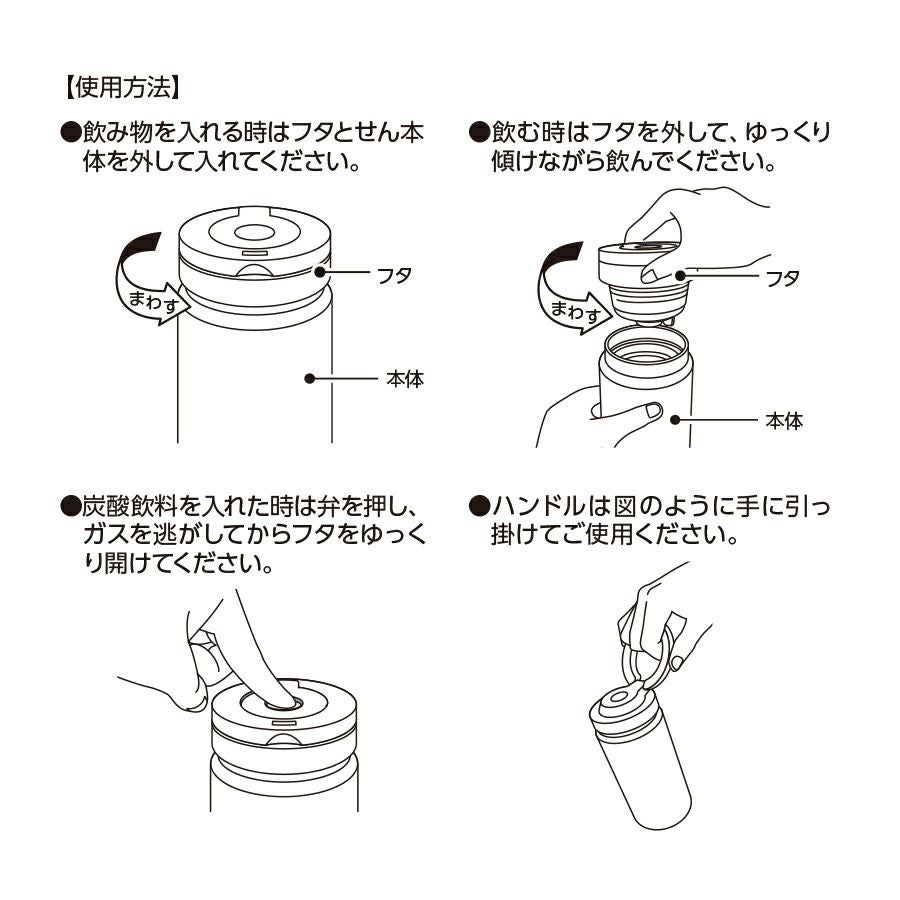 【使用方法】

●飲み物を入れる時はフタとせん本体を外して入れてください。

まわす

フタ

本体

●飲む時はフタを外して、ゆっくり傾けながら飲んでください。

まわす

フタ

本体

●炭酸飲料を入れた時は弁を押し、ガスを逃がしてからフタをゆっくり開けてください。

●ハンドルは図のように手に引っ掛けてご使用ください。