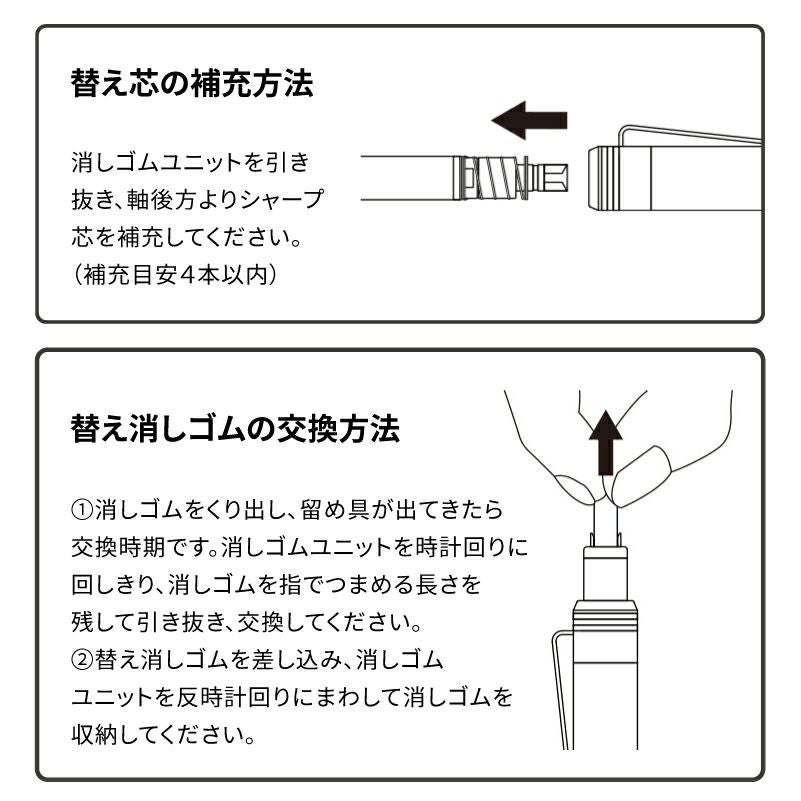 替え芯の補充方法

消しゴムユニットを引き抜き、軸後方よりシャープ芯を補充してください。
（補充目安４本以内）

替え消しゴムの交換方法

①消しゴムをくり出し、留め具が出てきたら交換時期です。消しゴムユニットを時計回りに回しきり、消しゴムを指でつまめる長さを残して引き抜き、交換してください。
②替え消しゴムを差し込み、消しゴムユニットを反時計回りにまわして消しゴムを収納してください。