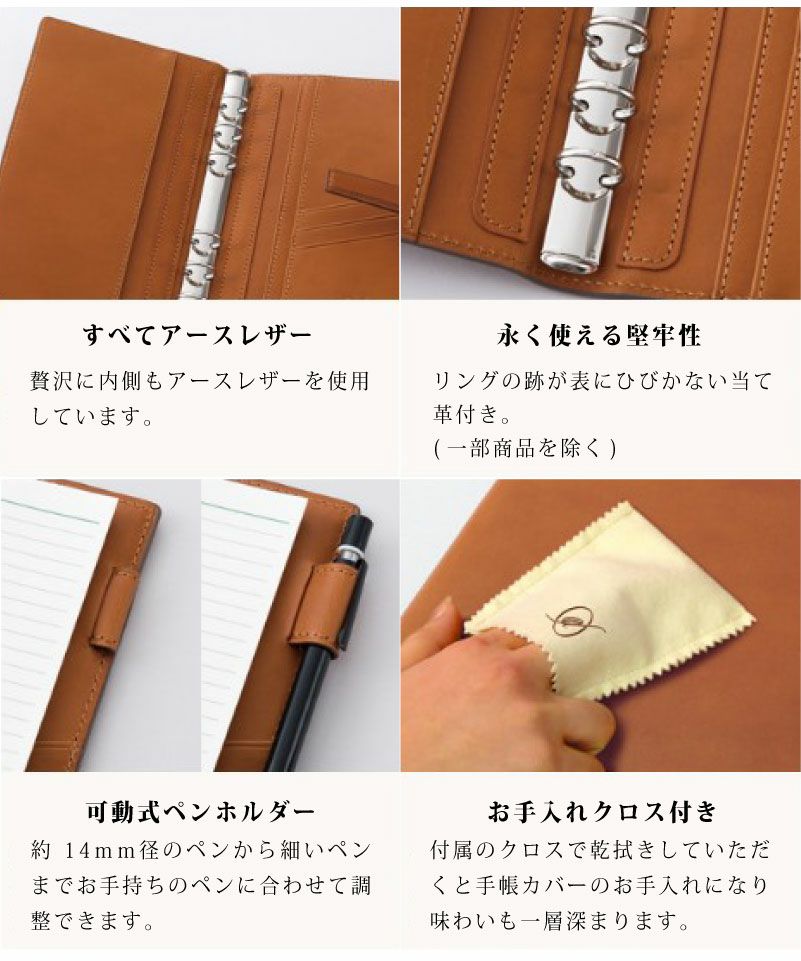 すべてアースレザー

贅沢に内側もアースレザーを使用しています。

永く使える堅牢性

リングの跡が表にひびかない当て革付き。
(一部商品を除く)

可動式ペンホルダー

約 14mm径のペンから細いペンまでお手持ちのペンに合わせて調整できます。

お手入れクロス付き

付属のクロスで乾拭きしていただくと手帳カバーのお手入れになり味わいも一層深まります。