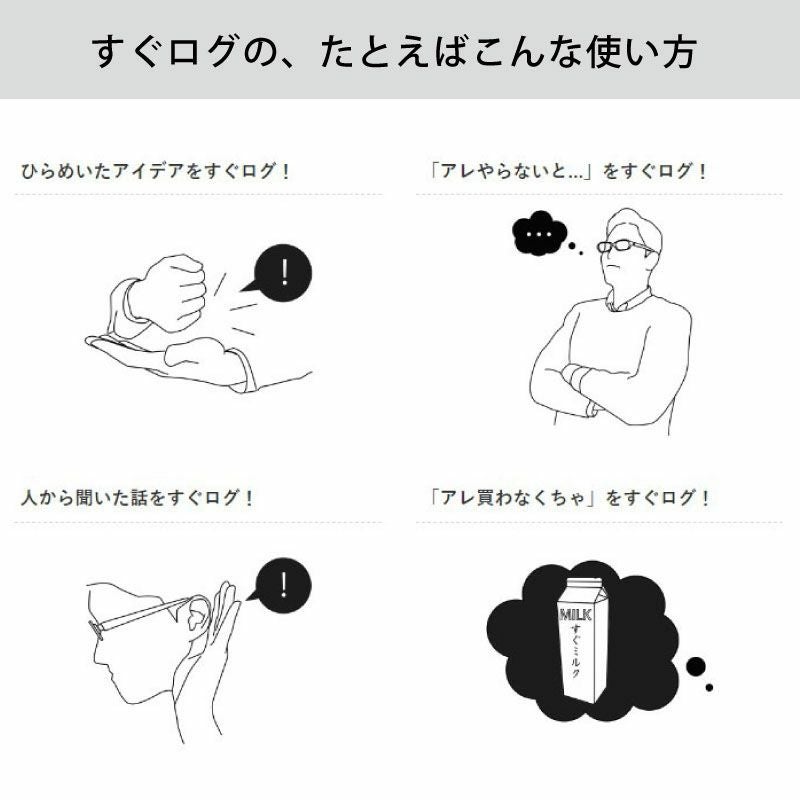 すぐログの、たとえばこんな使い方

ひらめいたアイデアをすぐログ！

!

「アレやらないと…」をすぐログ！

…

人から聞いた話をすぐログ！

!

「アレ買わなくちゃ」をすぐログ！

MILK
すぐミルク