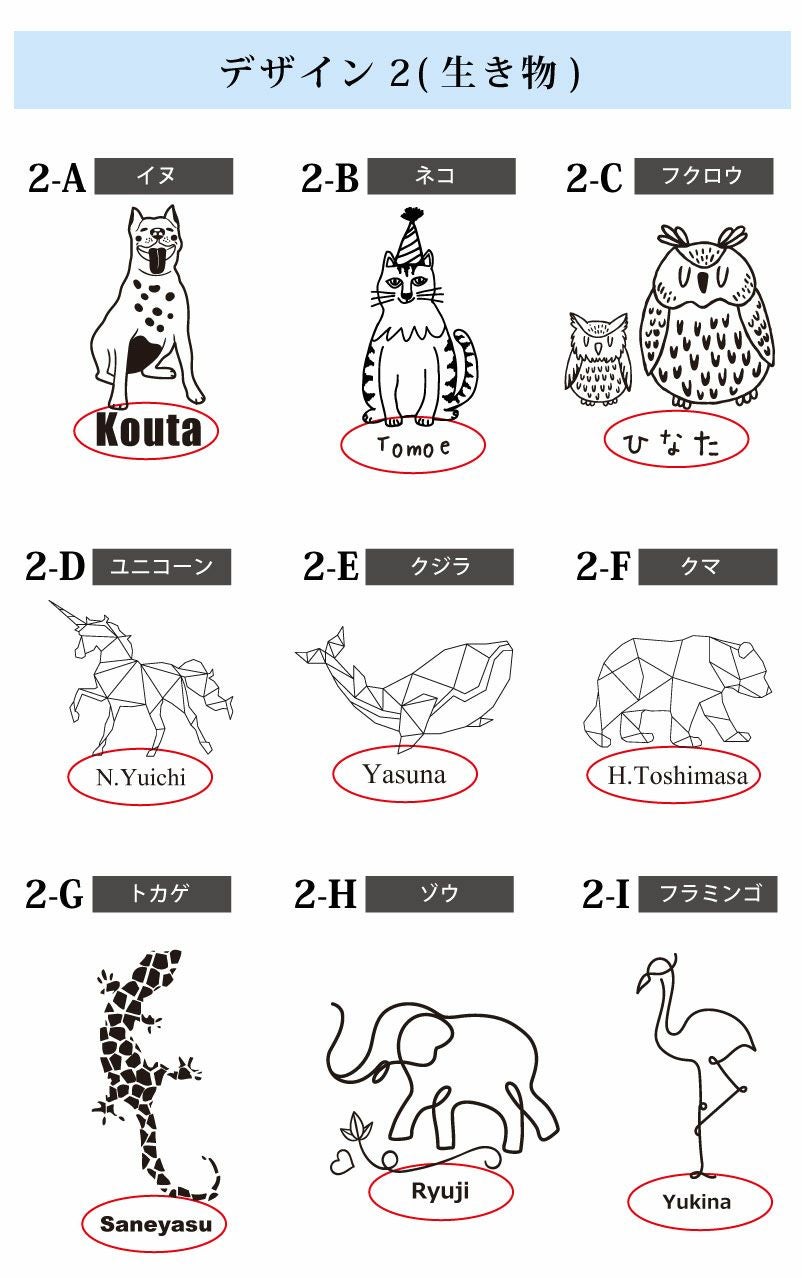 デザイン 2(生き物)

2-A イヌ

Kouta

2-B ネコ

Tomoe

2-C フクロウ

ひなた

2-D ユニコーン

N.Yuichi

2-E クジラ

Yasuna

2-F クマ

H.Toshimasa

2-G トカゲ

Saneyasu

2-H ゾウ

Ryuji

2-I フラミンゴ

Yukina