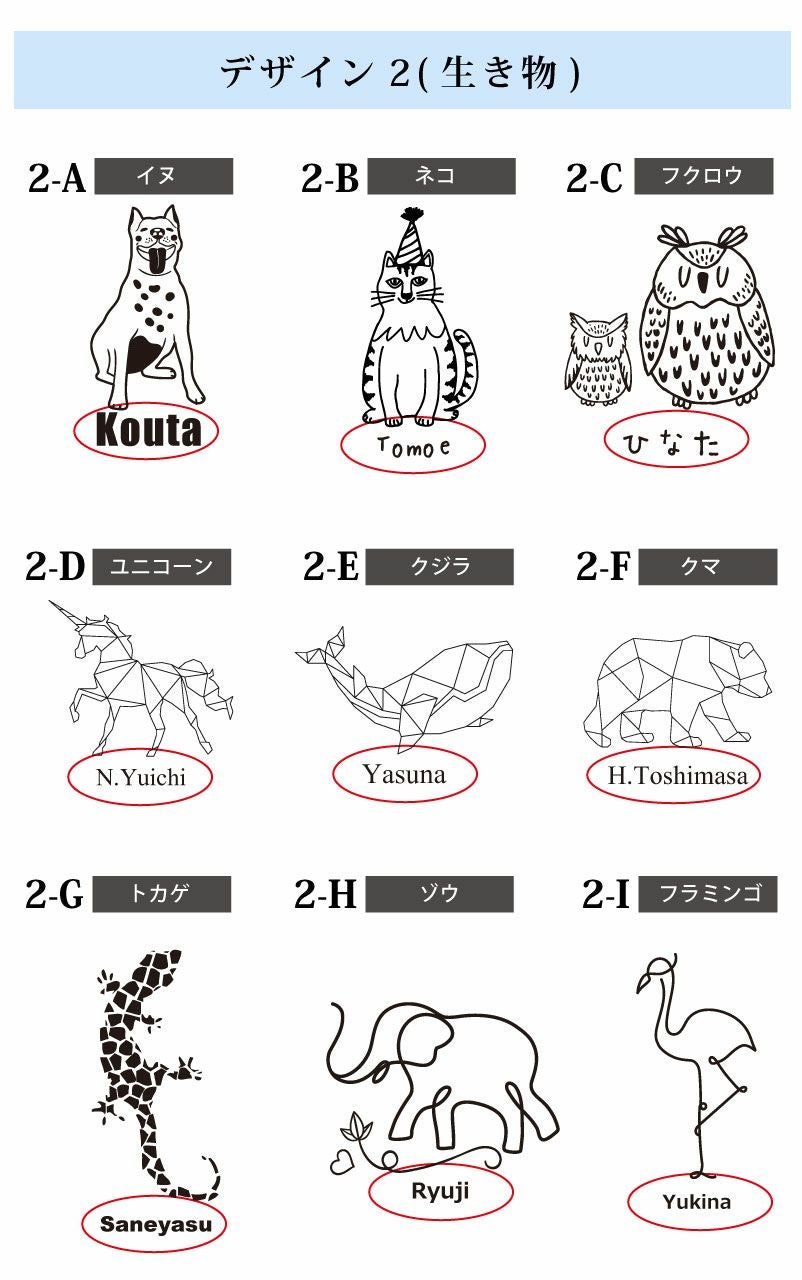 デザイン 2(生き物)

2-A イヌ

Kouta

2-B ネコ

Tomoe

2-C フクロウ

ひなた

2-D ユニコーン

N.Yuichi

2-E クジラ

Yasuna

2-F クマ

H.Toshimasa

2-G トカゲ

Saneyasu

2-H ゾウ

Ryuji

2-I フラミンゴ

Yukina